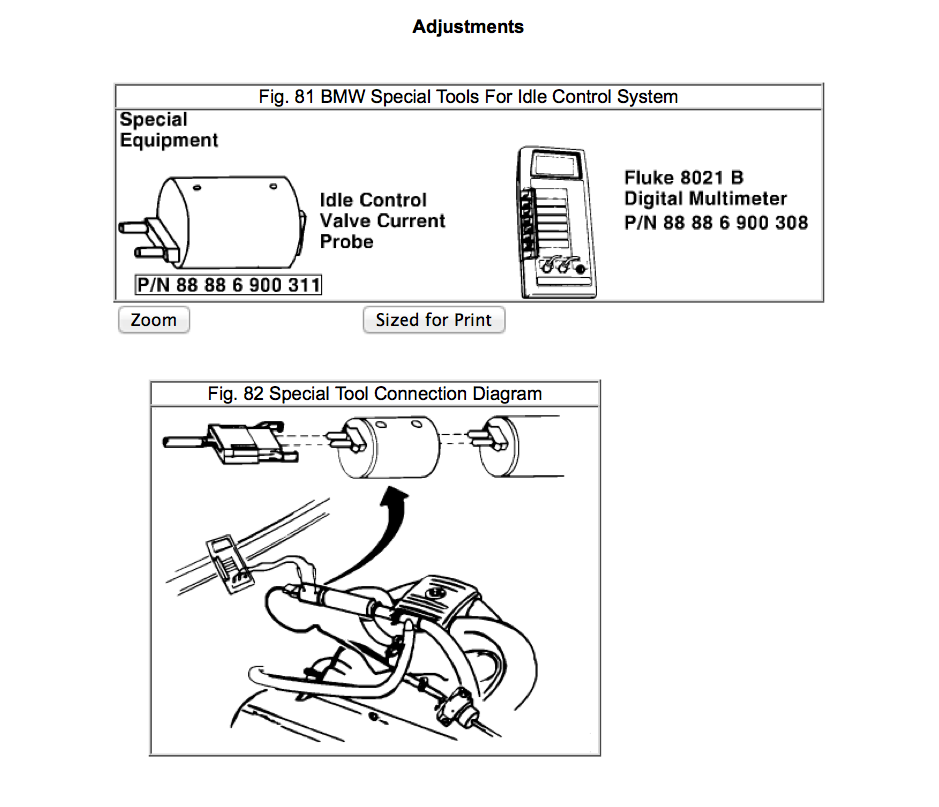 Adjustments

Fig. 81 BMW Special Tools For Idle Control System

Special Equipment

Idle Control Valve Current Probe

P/N 88 88 6 900 311

Fluke 8021 B Digital Multimeter P/N 88 88 6 900 308

Zoom

Sized for Print

Fig. 82 Special Tool Connection Diagram